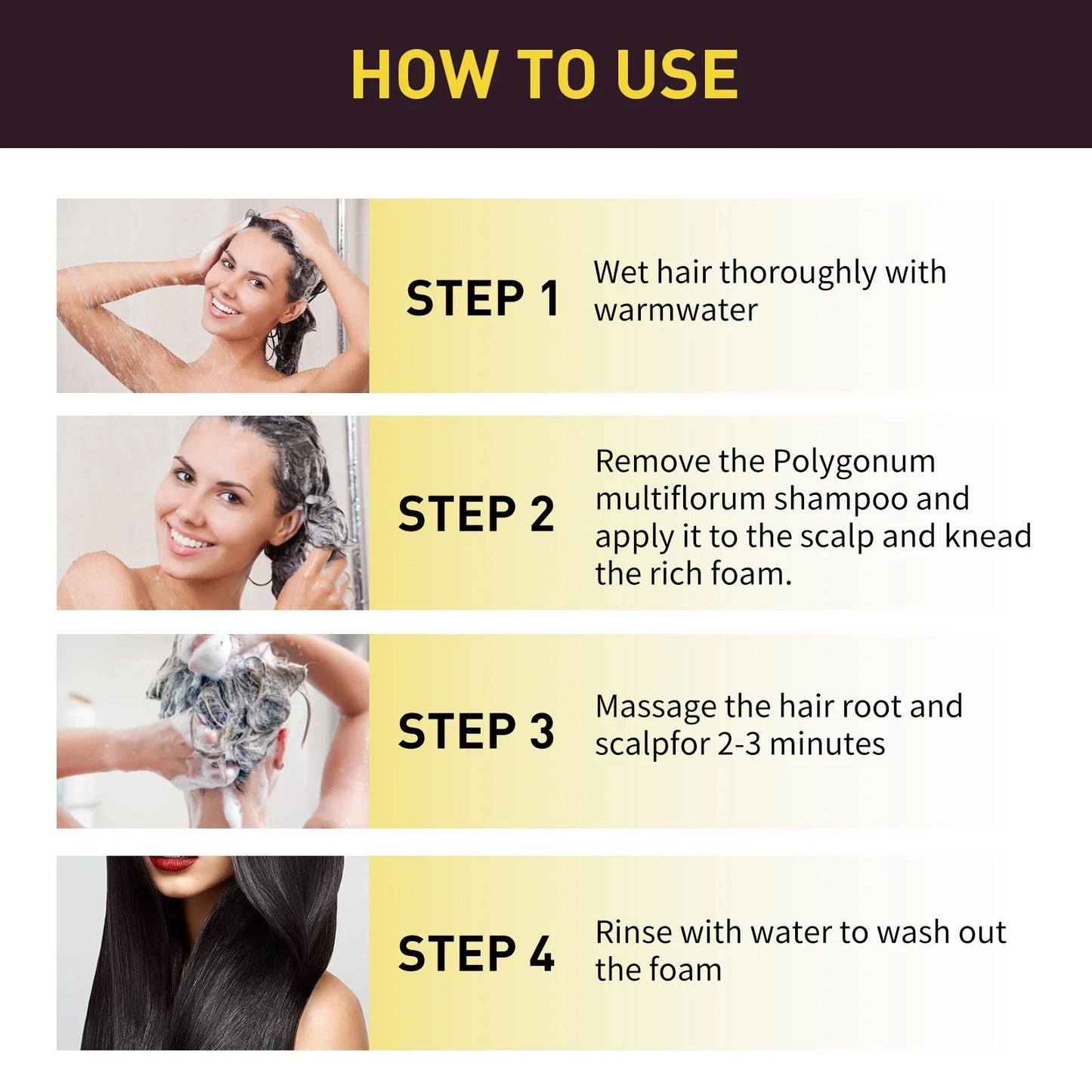 HOW TO USE

STEP 1

Wet hair thoroughly with warmwater

STEP 2

Remove the Polygonum multiflorum shampoo and apply it to the scalp and knead the rich foam.

STEP 3

Massage the hair root and scalpfor 2-3 minutes

STEP 4

Rinse with water to wash out the foam